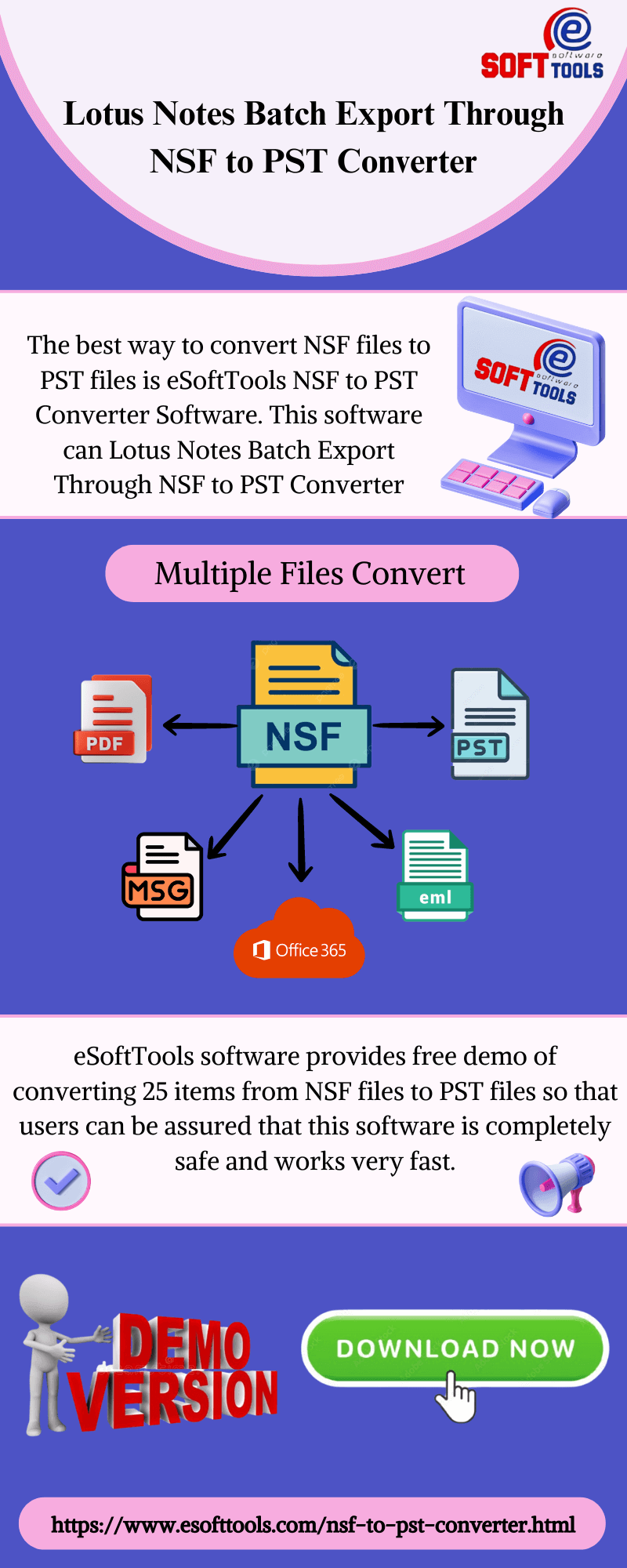 e software SOFT TOOLS

Lotus Notes Batch Export Through NSF to PST Converter

The best way to convert NSF files to PST files is eSoftTools NSF to PST Converter Software. This software can Lotus Notes Batch Export Through NSF to PST Converter

e software SOFT TOOLS

Multiple Files Convert

PDF

NSF

PST

MSG

Office 365

eml

eSoftTools software provides free demo of converting 25 items from NSF files to PST files so that users can be assured that this software is completely safe and works very fast.

DEMO VERSION

DOWNLOAD NOW

https://www.esofttools.com/nsf-to-pst-converter.html